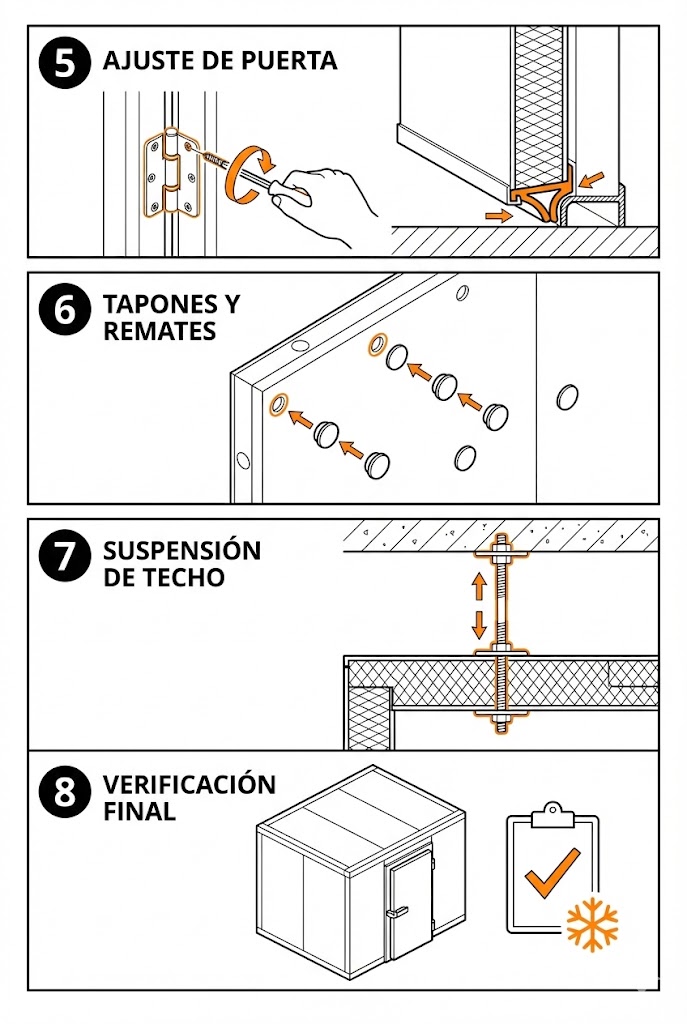 5 AJUSTE DE PUERTA

6 TAPONES Y REMATES

7 SUSPENSIÓN DE TECHO

8 VERIFICACIÓN FINAL