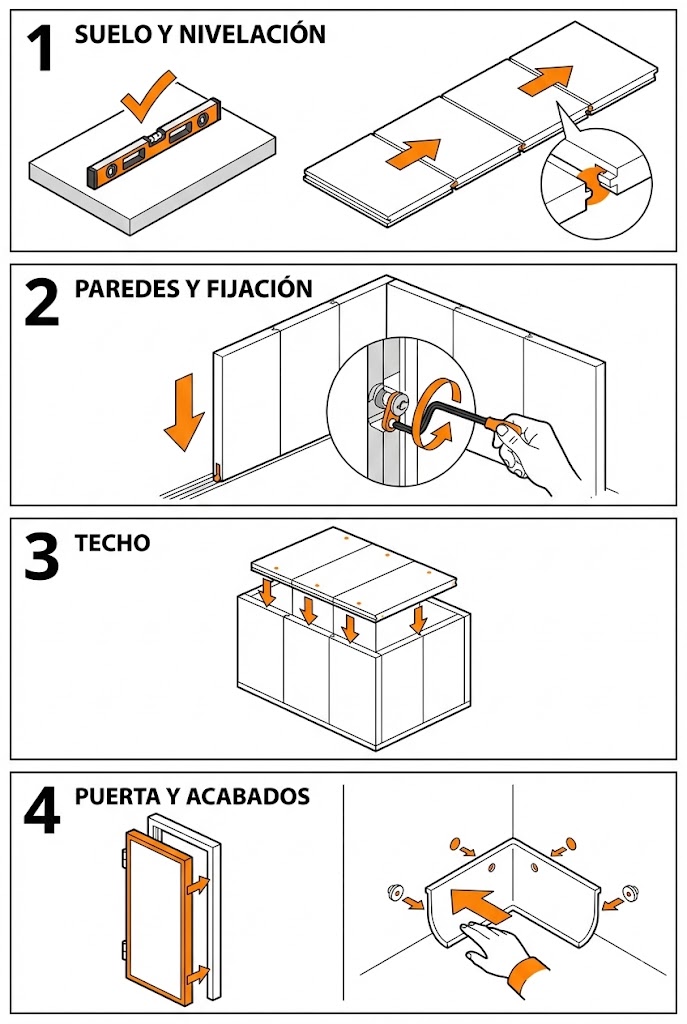 1 SUELO Y NIVELACIÓN

2 PAREDES Y FIJACIÓN

3 TECHO

4 PUERTA Y ACABADOS